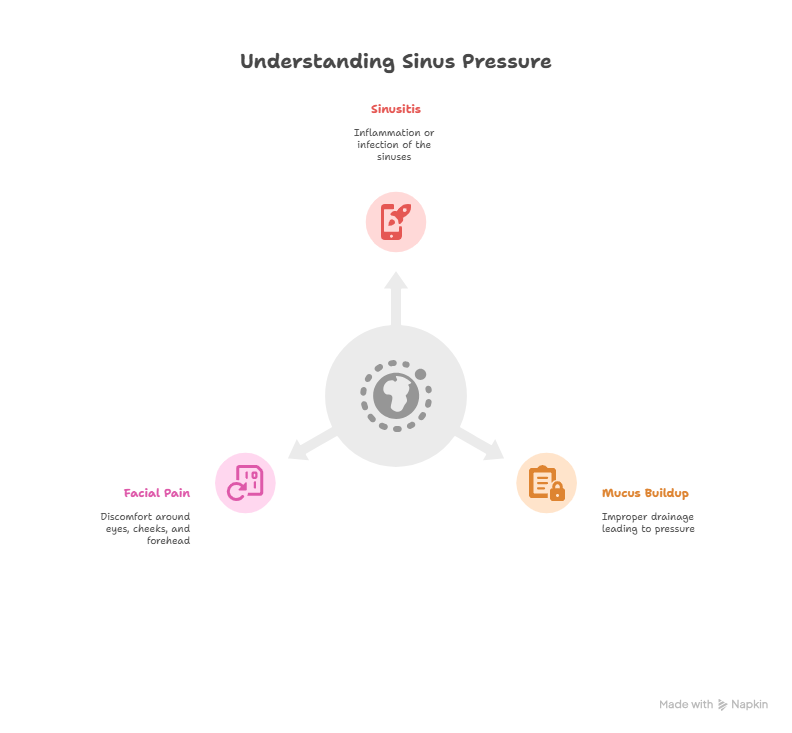 Understanding Sinus Pressure

Sinusitis

Inflammation or infection of the sinuses

Facial Pain

Discomfort around eyes, cheeks, and forehead

Mucus Buildup

Improper drainage leading to pressure

Made with Napkin